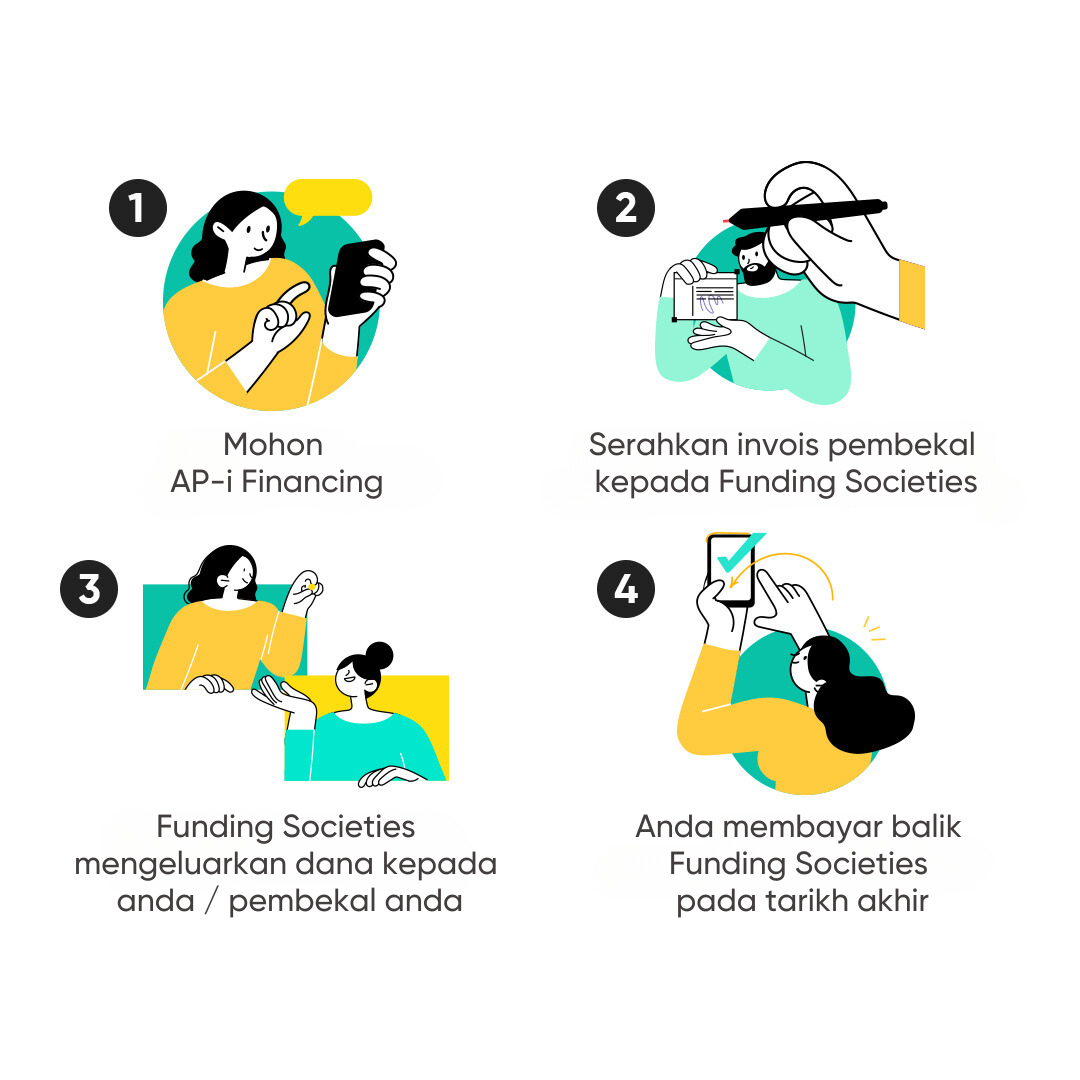 1

Mohon
AP-i Financing

2

Serahkan invois pembekal kepada Funding Societies

3

Funding Societies mengeluarkan dana kepada anda / pembekal anda

4

Anda membayar balik Funding Societies pada tarikh akhir